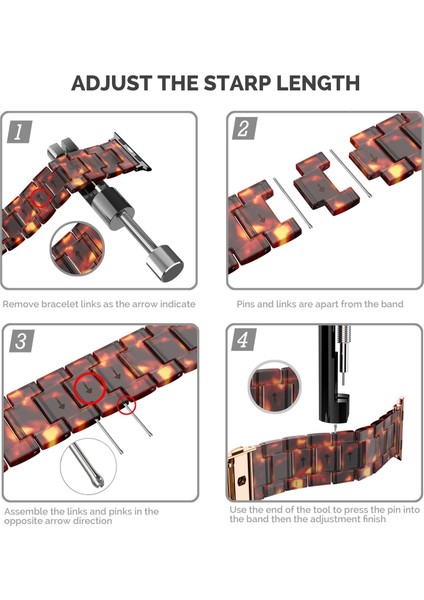 ADJUST THE STARP LENGTH

1

Remove bracelet links as the arrow indicate

2

Pins and links are apart from the band

3

Assemble the links and pinks in the opposite arrow direction

4

Use the end of the tool to press the pin into the band then the adjustment finish