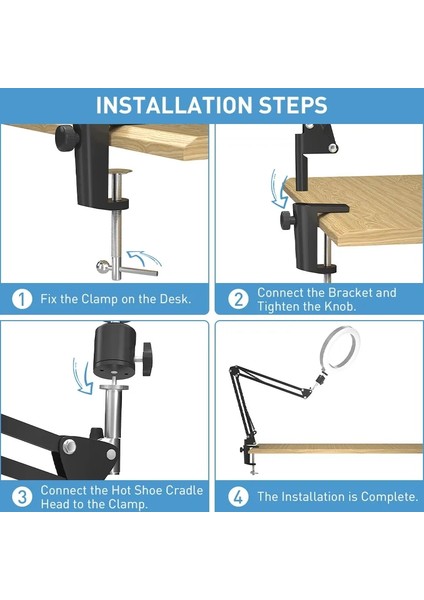 INSTALLATION STEPS

1 Fix the Clamp on the Desk.

2 Connect the Bracket and Tighten the Knob.

3 Connect the Hot Shoe Cradle Head to the Clamp.

4 The Installation is Complete.