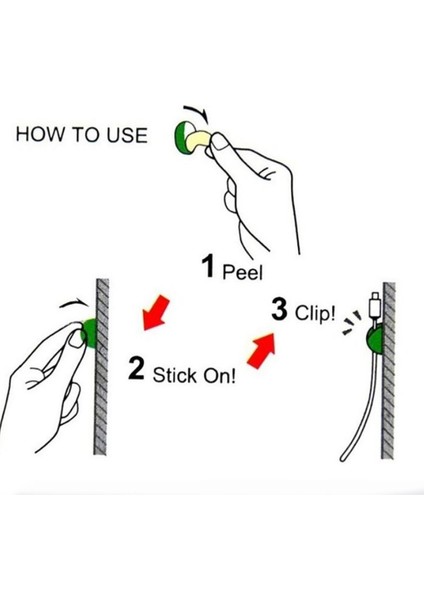 HOW TO USE

1 Peel

2 Stick On!

3 Clip!