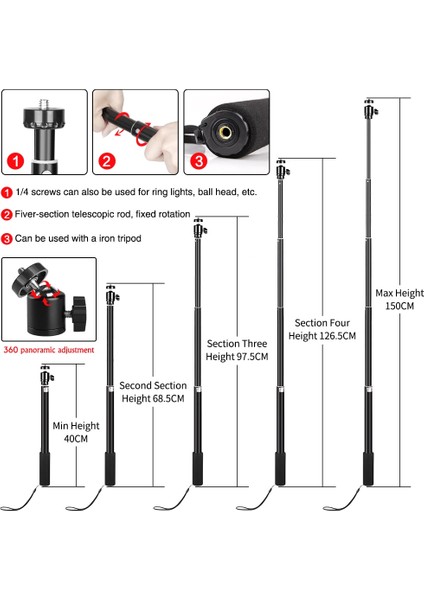 1

2

3

1 1/4 screws can also be used for ring lights, ball head, etc.

2 Fiver-section telescopic rod, fixed rotation

3 Can be used with a iron tripod

360 panoramic adjustment

Min Height 40CM

Second Section Height 68.5CM

Section Three Height 97.5CM

Section Four Height 126.5CM

Max Height 150CM