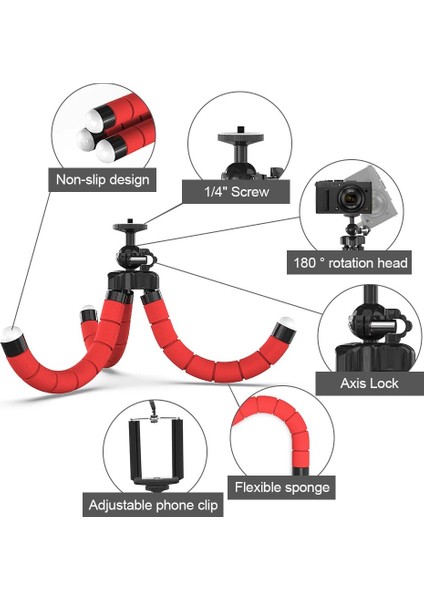 Non-slip design

1/4" Screw

180 ° rotation head

Axis Lock

Adjustable phone clip

Flexible sponge