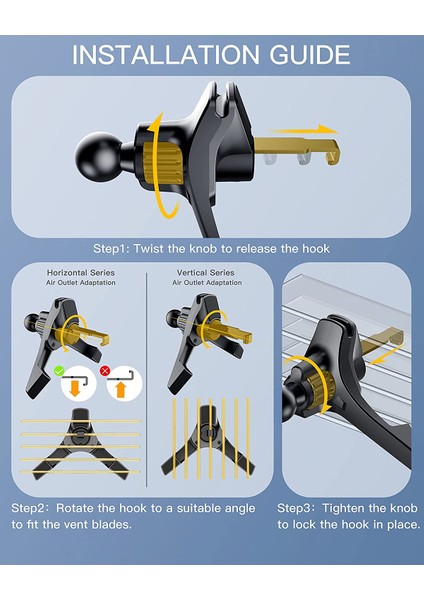 INSTALLATION GUIDE

Step1: Twist the knob to release the hook

Horizontal Series
Air Outlet Adaptation

Vertical Series
Air Outlet Adaptation

Step2: Rotate the hook to a suitable angle to fit the vent blades.

Step3: Tighten the knob to lock the hook in place.