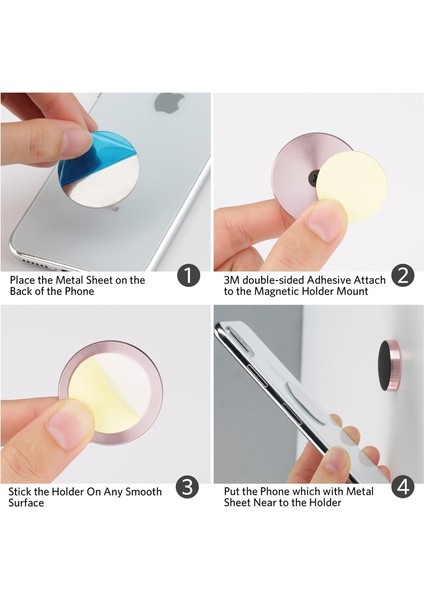 Place the Metal Sheet on the Back of the Phone

1

3M double-sided Adhesive Attach to the Magnetic Holder Mount

2

Stick the Holder On Any Smooth Surface

3

Put the Phone which with Metal Sheet Near to the Holder

4