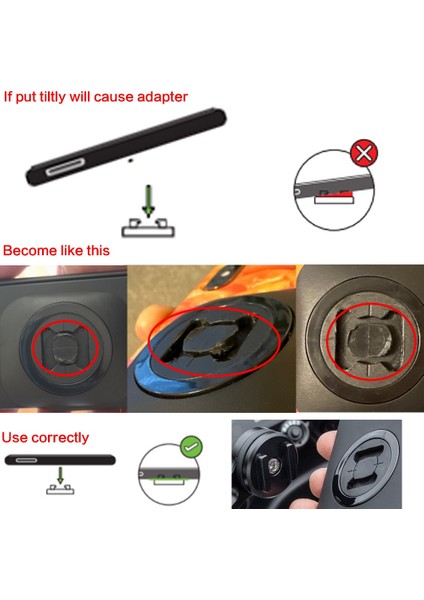 If put tiltly will cause adapter

Become like this

Use correctly