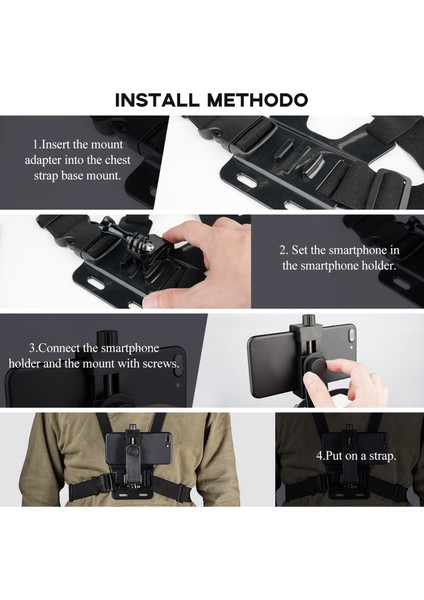 INSTALL METHODO

1.Insert the mount adapter into the chest strap base mount.

2. Set the smartphone in the smartphone holder.

3.Connect the smartphone holder and the mount with screws.

4.Put on a strap.