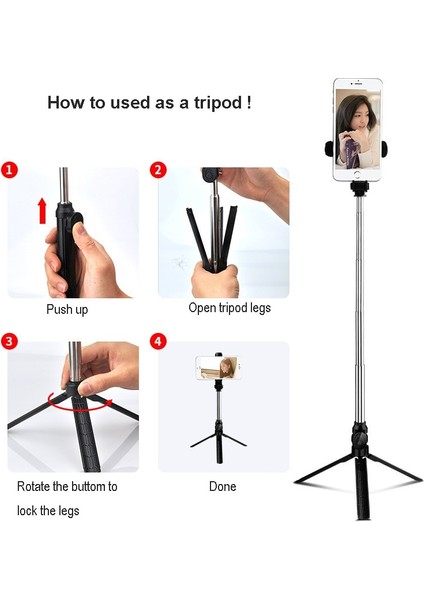 How to used as a tripod !

1

Push up

2

Open tripod legs

3

Rotate the buttom to lock the legs

4

Done