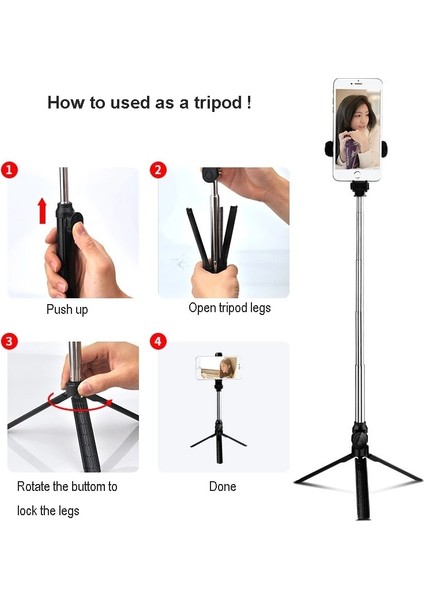 How to used as a tripod !

1

Push up

2

Open tripod legs

3

Rotate the buttom to lock the legs

4

Done