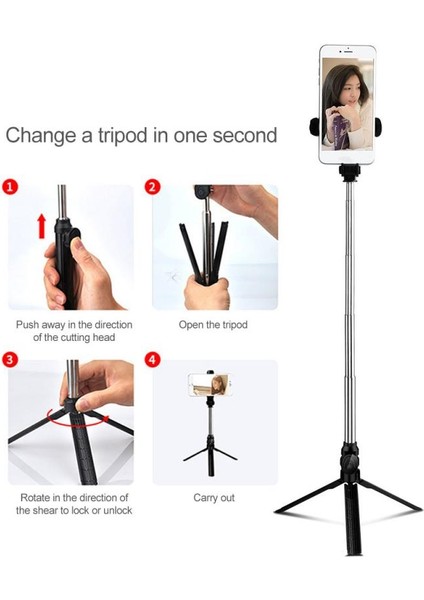 Change a tripod in one second

1

Push away in the direction of the cutting head

2

Open the tripod

3

Rotate in the direction of the shear to lock or unlock

4

Carry out