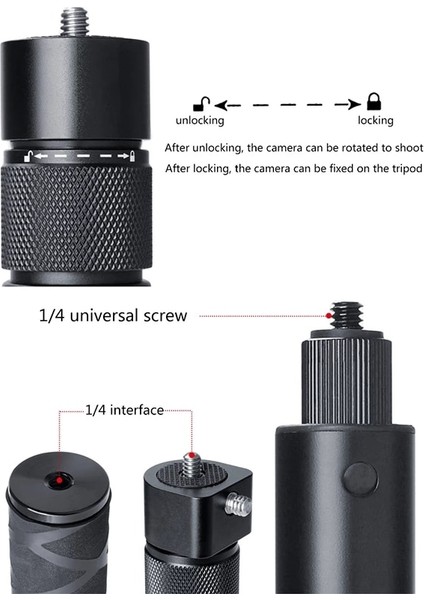 unlocking

locking

After unlocking, the camera can be rotated to shoot

After locking, the camera can be fixed on the tripod

1/4 universal screw

1/4 interface