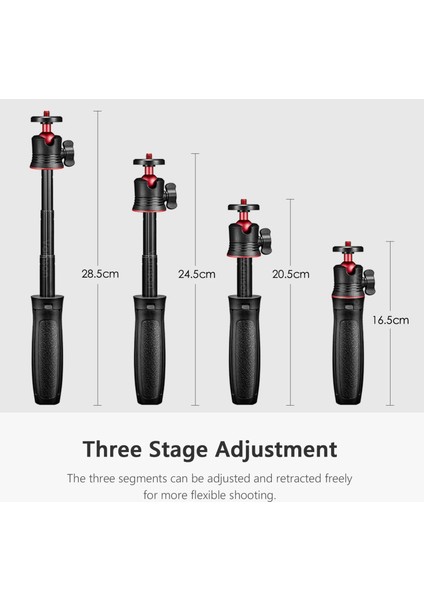 28.5cm

24.5cm

20.5cm

16.5cm

Three Stage Adjustment

The three segments can be adjusted and retracted freely for more flexible shooting.