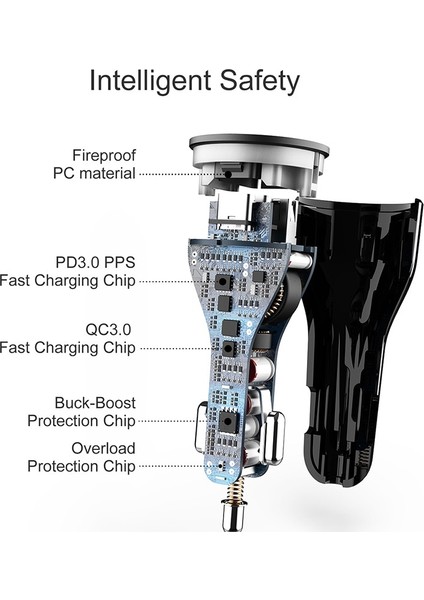 Intelligent Safety

Fireproof
PC material

PD3.0 PPS
Fast Charging Chip

QC3.0
Fast Charging Chip

Buck-Boost
Protection Chip

Overload
Protection Chip