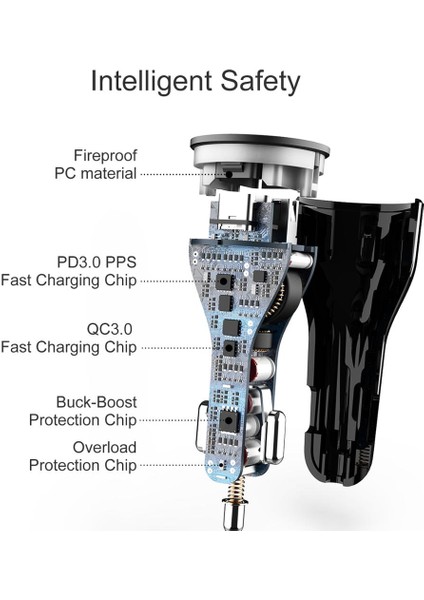 Intelligent Safety

Fireproof PC material

PD3.0 PPS Fast Charging Chip

QC3.0 Fast Charging Chip

Buck-Boost Protection Chip

Overload Protection Chip