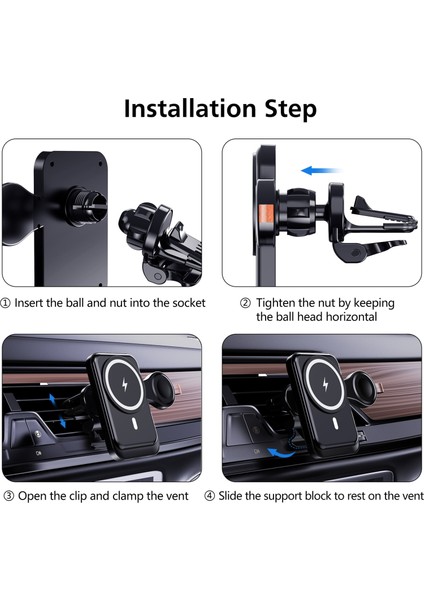 Installation Step

① Insert the ball and nut into the socket

② Tighten the nut by keeping the ball head horizontal

③ Open the clip and clamp the vent

④ Slide the support block to rest on the vent