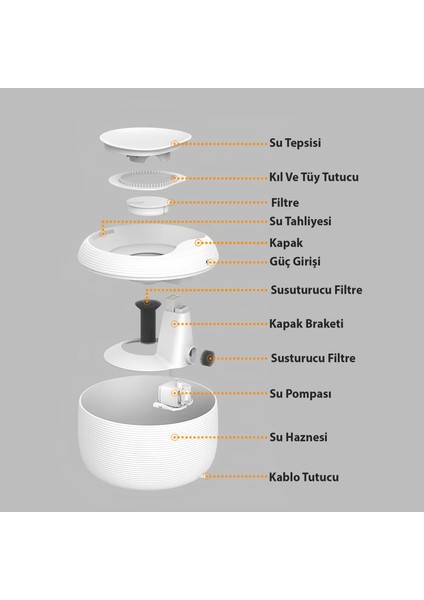 Su Tepsisi
Kıl Ve Tüy Tutucu
Filtre
Su Tahliyesi
Kapak
Güç Girişi
Susuturucu Filtre
Kapak Braketi
Susturucu Filtre
Su Pompası
Su Haznesi
Kablo Tutucu