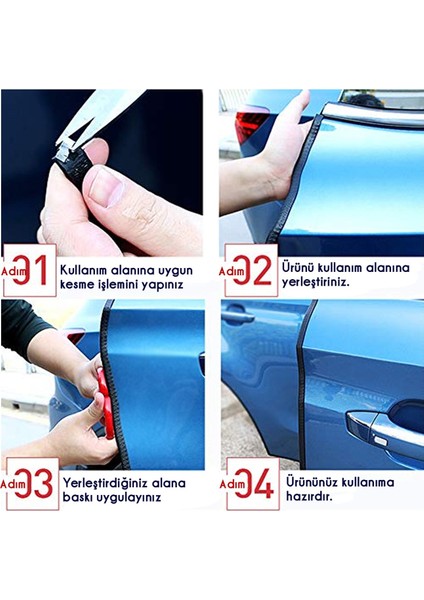 Adım 01 Kullanım alanına uygun kesme işlemini yapınız

Adım 02 Ürünü kullanım alanına yerleştiriniz.

Adım 03 Yerleştirdiğiniz alana baskı uygulayınız

Adım 04 Ürününüz kullanıma hazırdır.