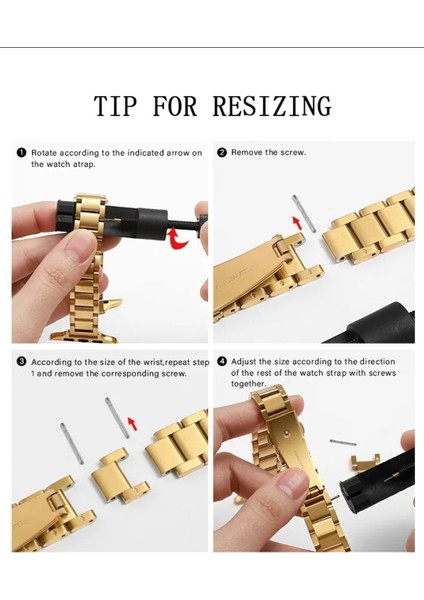 TIP FOR RESIZING

❶ Rotate according to the indicated arrow on the watch atrap.

❷ Remove the screw.

❸ According to the size of the wrist,repeat step 1 and remove the corresponding screw.

❹ Adjust the size according to the direction of the rest of the watch strap with screws together.