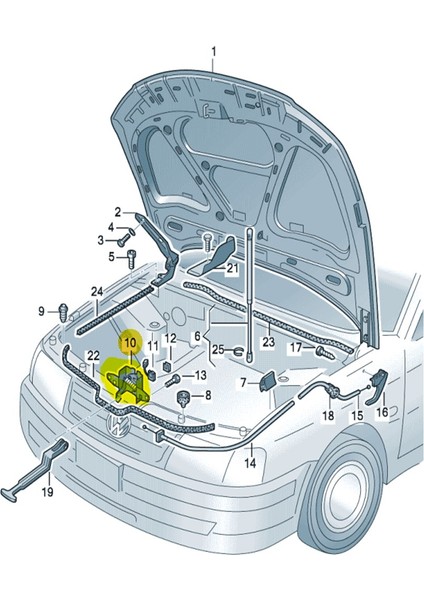 1
2
4
3
5
21
24
9
10
11
12
6
25
23
17
22
13
7
8
18
15
16
14
19