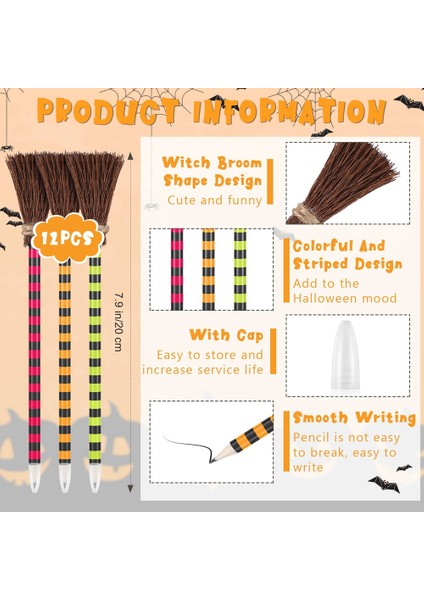 PRODUCT INFORMATION

12PCS

7.9 in/20 cm

Witch Broom Shape Design
Cute and funny

Colorful And Striped Design
Add to the Halloween mood

With Cap
Easy to store and increase service life

Smooth Writing
Pencil is not easy to break, easy to write