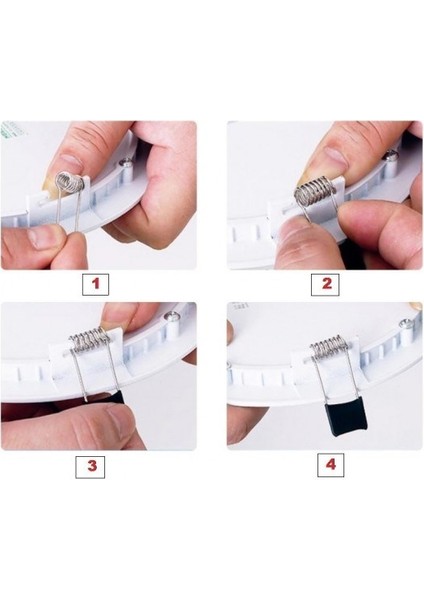 1

2

3

4