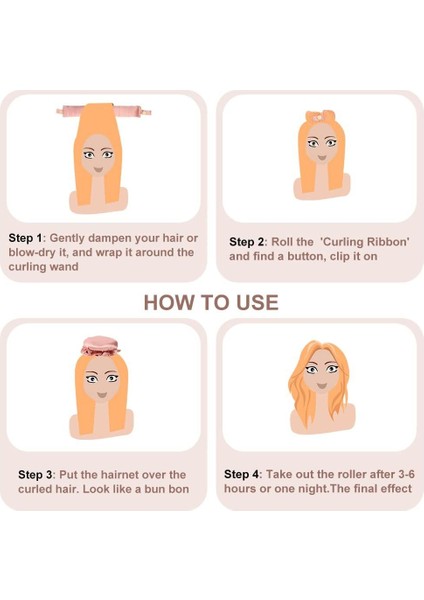 Step 1: Gently dampen your hair or blow-dry it, and wrap it around the curling wand

Step 2: Roll the 'Curling Ribbon' and find a button, clip it on

HOW TO USE

Step 3: Put the hairnet over the curled hair. Look like a bun bon

Step 4: Take out the roller after 3-6 hours or one night.The final effect