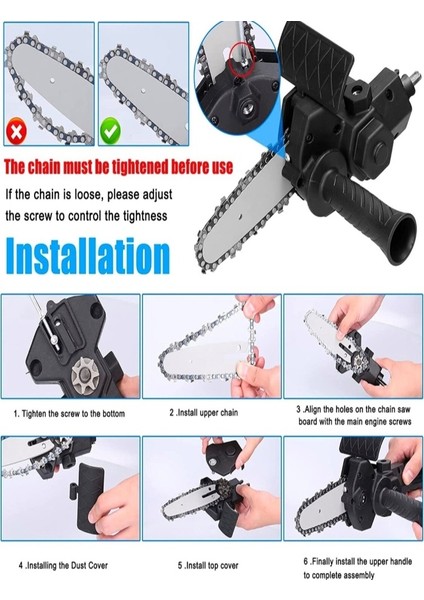 The chain must be tightened before use

If the chain is loose, please adjust the screw to control the tightness

Installation

1. Tighten the screw to the bottom

2 .Install upper chain

3 .Align the holes on the chain saw board with the main engine screws

4 .Installing the Dust Cover

5 .Install top cover

6 .Finally install the upper handle to complete assembly