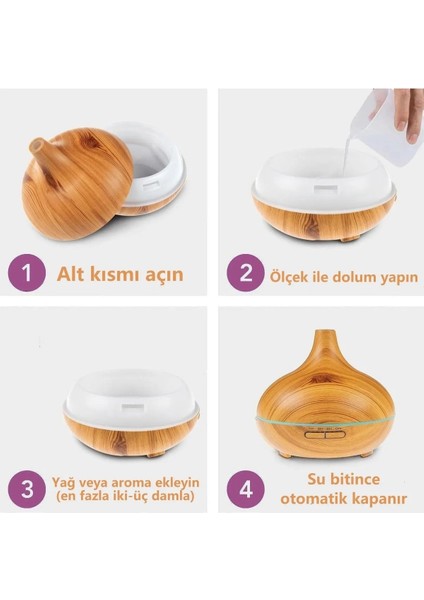 1 Alt kısmı açın

2 Ölçek ile dolum yapın

3 Yağ veya aroma ekleyin (en fazla iki-üç damla)

4 Su bitince otomatik kapanır