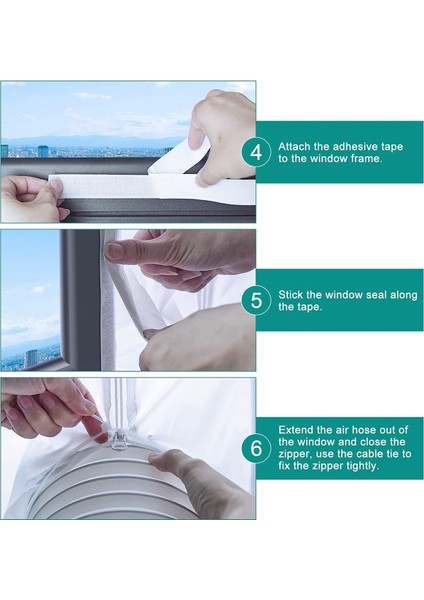 4 Attach the adhesive tape to the window frame.

5 Stick the window seal along the tape.

6 Extend the air hose out of the window and close the zipper, use the cable tie to fix the zipper tightly.