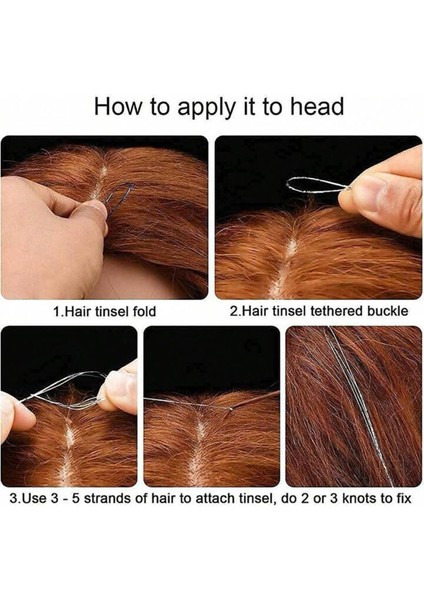 How to apply it to head

1.Hair tinsel fold

2.Hair tinsel tethered buckle

3.Use 3 - 5 strands of hair to attach tinsel, do 2 or 3 knots to fix