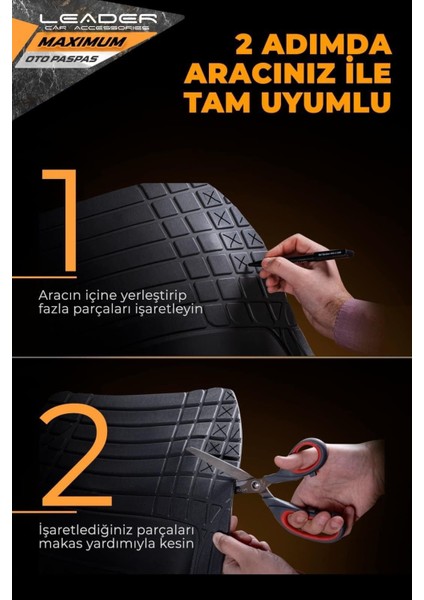 LEADER
CAR ACCESSORIES
MAXIMUM
OTO PASPAS

2 ADIMDA ARACINIZ İLE TAM UYUMLU

1

Aracın içine yerleştirip fazla parçaları işaretleyin

2

İşaretlediğiniz parçaları makas yardımıyla kesin