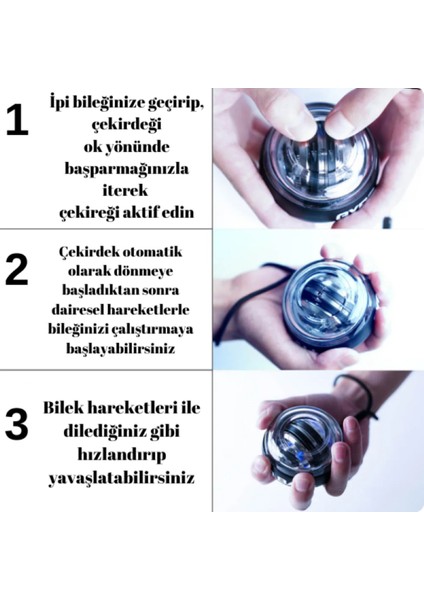 1

İpi bileğinize geçirip, çekirdeği ok yönünde başparmağınızla iterek çekireği aktif edin

2

Çekirdek otomatik olarak dönmeye başladıktan sonra dairesel hareketlerle bileğinizi çalıştırmaya başlayabilirsiniz

3

Bilek hareketleri ile dilediğiniz gibi hızlandırıp yavaşlatabilirsiniz