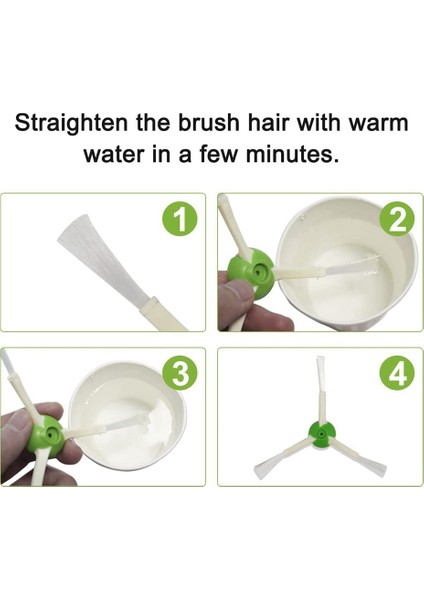 Straighten the brush hair with warm water in a few minutes.

1

2

3

4