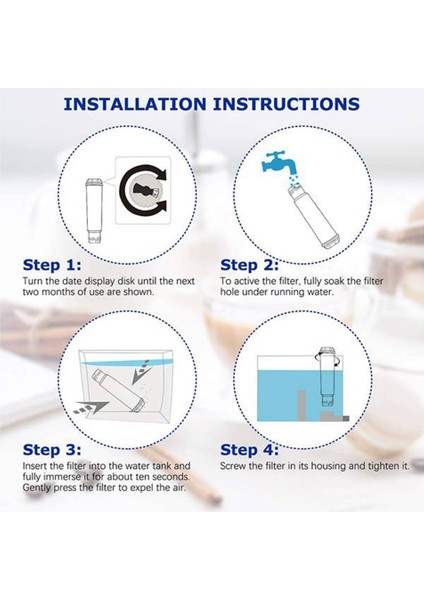 INSTALLATION INSTRUCTIONS

Step 1:
Turn the date display disk until the next two months of use are shown.

Step 2:
To active the filter, fully soak the filter hole under running water.

Step 3:
Insert the filter into the water tank and fully immerse it for about ten seconds. Gently press the filter to expel the air.

Step 4:
Screw the filter in its housing and tighten it.