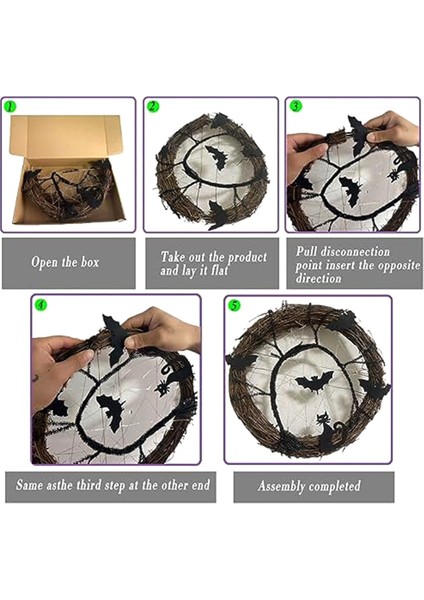 1

Open the box

2

Take out the product and lay it flat

3

Pull disconnection point insert the opposite direction

4

Same asthe third step at the other end

5

Assembly completed