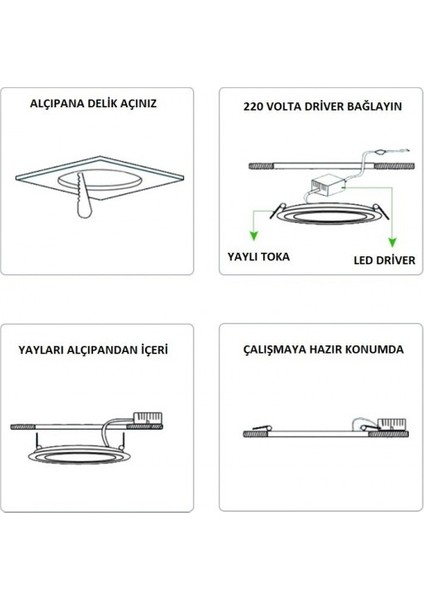 ALÇIPANA DELİK AÇINIZ

220 VOLTA DRİVER BAĞLAYIN

YAYLI TOKA

LED DRİVER

YAYLARI ALÇIPANDAN İÇERİ

ÇALIŞMAYA HAZIR KONUMDA