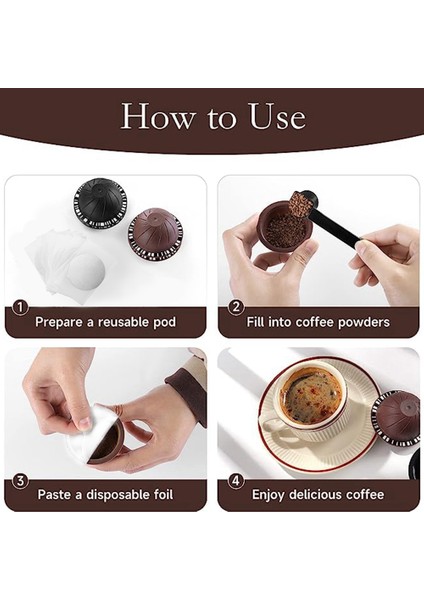 How to Use

1 Prepare a reusable pod

2 Fill into coffee powders

3 Paste a disposable foil

4 Enjoy delicious coffee