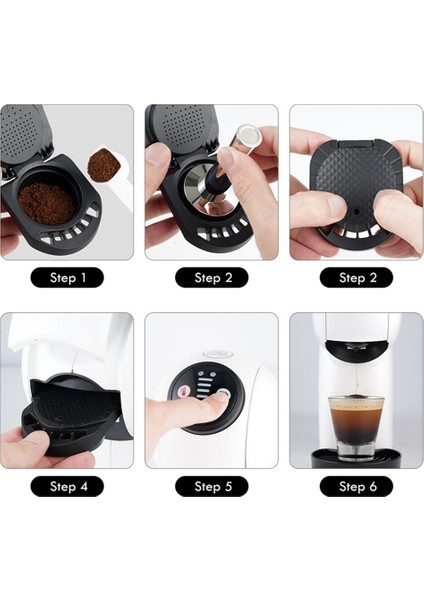 Step 1

Step 2

Step 2

Step 4

Step 5

Step 6