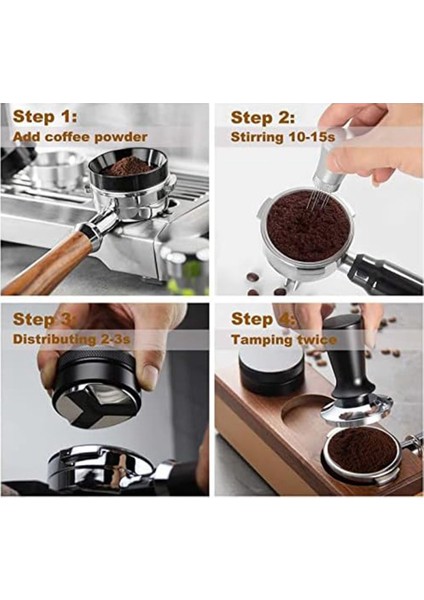 Step 1:
Add coffee powder

Step 2:
Stirring 10-15s

Step 3:
Distributing 2-3s

Step 4:
Tamping twice