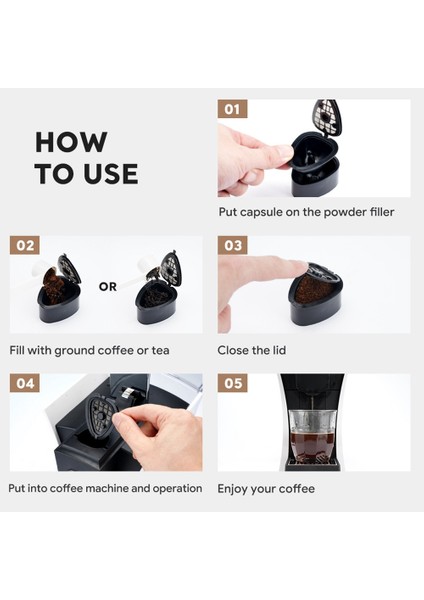 HOW TO USE

01

Put capsule on the powder filler

02

OR

Fill with ground coffee or tea

03

Close the lid

04

Put into coffee machine and operation

05

Enjoy your coffee