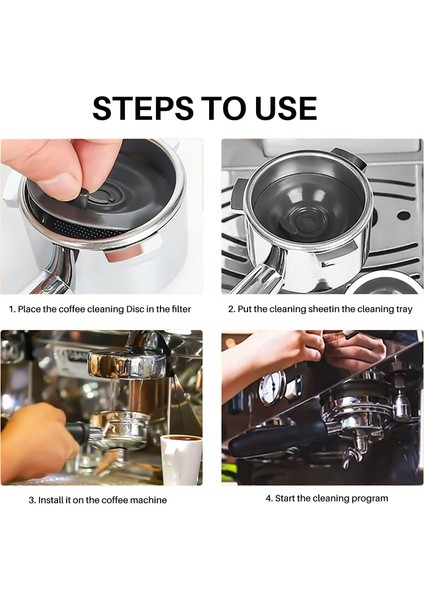 STEPS TO USE

1. Place the coffee cleaning Disc in the filter

2. Put the cleaning sheetin the cleaning tray

3. Install it on the coffee machine

4. Start the cleaning program