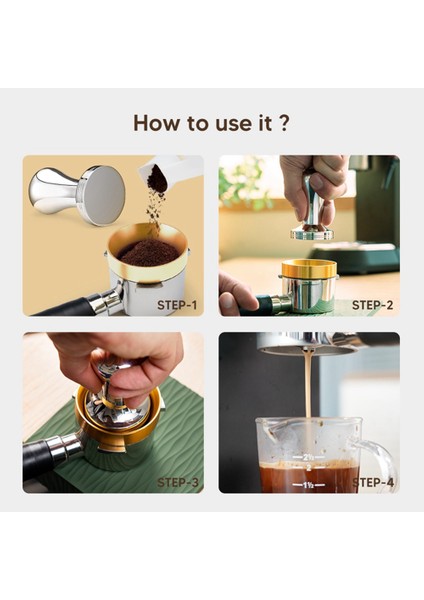 How to use it ?

STEP-1

STEP-2

STEP-3

2½
2
1½
STEP-4