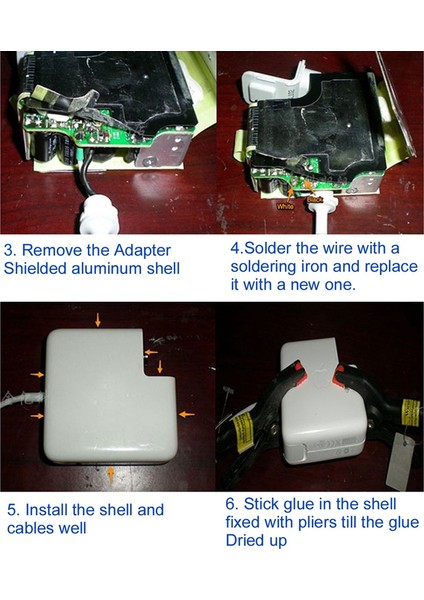 White

Black

3. Remove the Adapter Shielded aluminum shell

4.Solder the wire with a soldering iron and replace it with a new one.

5. Install the shell and cables well

6. Stick glue in the shell fixed with pliers till the glue Dried up