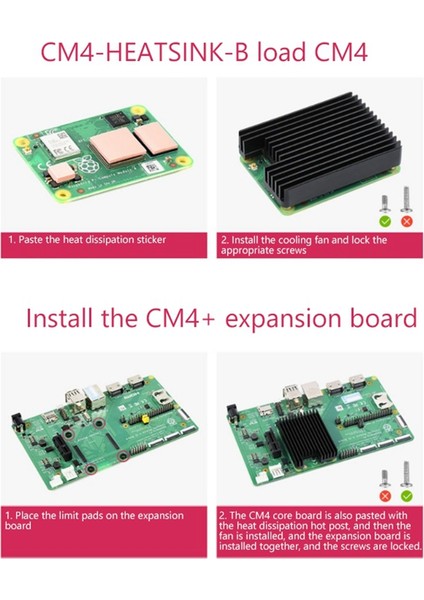 CM4-HEATSINK-B load CM4

1. Paste the heat dissipation sticker

2. Install the cooling fan and lock the appropriate screws

Install the CM4+ expansion board

1. Place the limit pads on the expansion board

2. The CM4 core board is also pasted with the heat dissipation hot post, and then the fan is installed, and the expansion board is installed together, and the screws are locked.