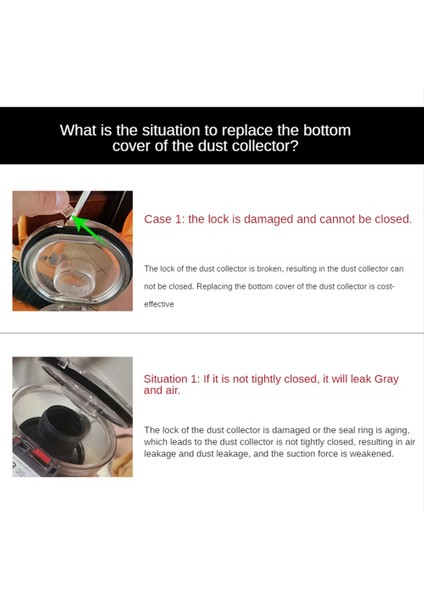 What is the situation to replace the bottom cover of the dust collector?

Case 1: the lock is damaged and cannot be closed.

The lock of the dust collector is broken, resulting in the dust collector can not be closed. Replacing the bottom cover of the dust collector is cost-effective

Situation 1: If it is not tightly closed, it will leak Gray and air.

The lock of the dust collector is damaged or the seal ring is aging, which leads to the dust collector is not tightly closed, resulting in air leakage and dust leakage, and the suction force is weakened.