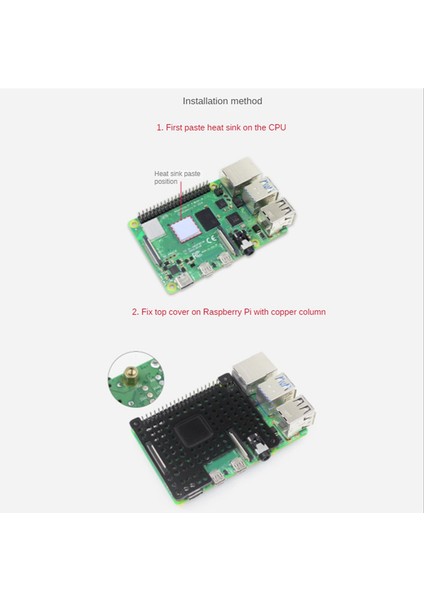 Installation method

1. First paste heat sink on the CPU

Heat sink paste position

2. Fix top cover on Raspberry Pi with copper column