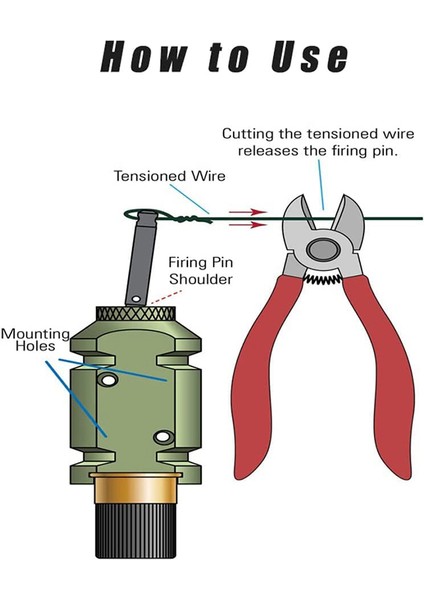 How to Use

Cutting the tensioned wire releases the firing pin.

Tensioned Wire

Firing Pin Shoulder

Mounting Holes