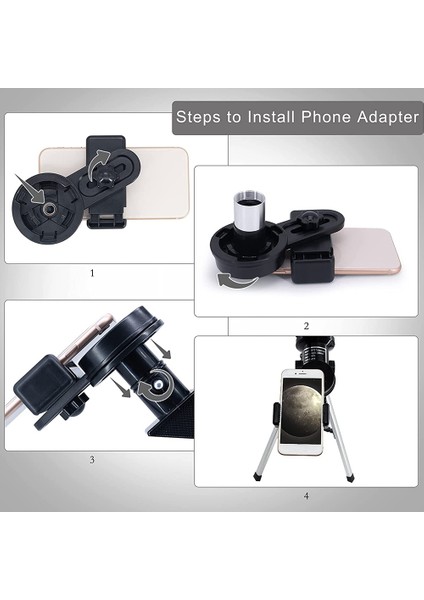 Steps to Install Phone Adapter

1

2

3

4