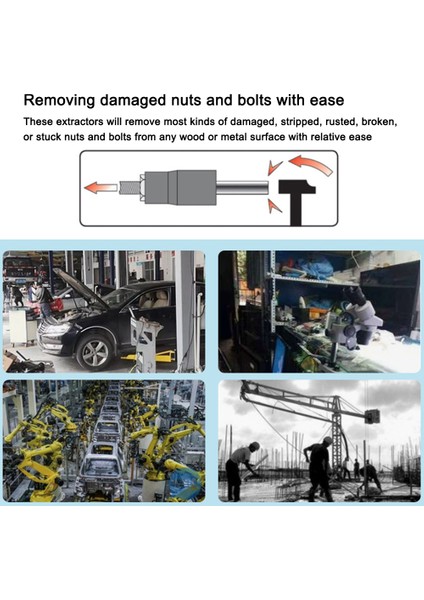 Removing damaged nuts and bolts with ease

These extractors will remove most kinds of damaged, stripped, rusted, broken, or stuck nuts and bolts from any wood or metal surface with relative ease