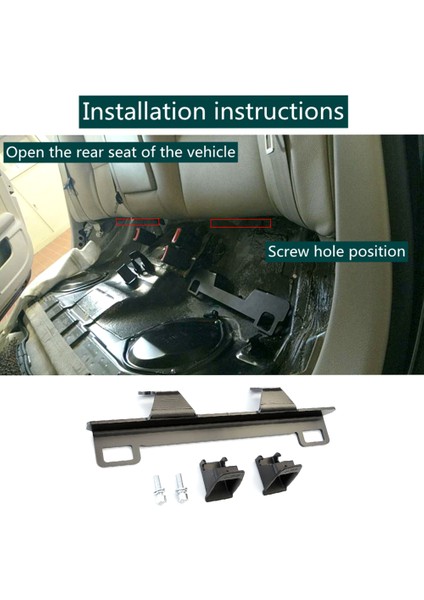 Installation instructions

Open the rear seat of the vehicle

Screw hole position