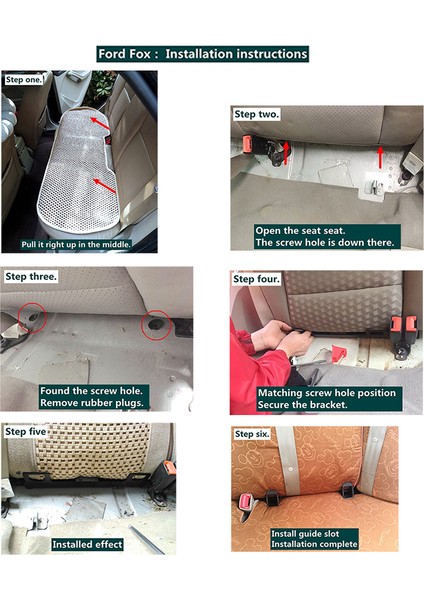 Ford Fox : Installation instructions

Step one.

Pull it right up in the middle.

Step two.

Open the seat seat.
The screw hole is down there.

Step three.

Found the screw hole.
Remove rubber plugs.

Step four.

Matching screw hole position
Secure the bracket.

Step five

Installed effect

Step six.

Install guide slot
Installation complete