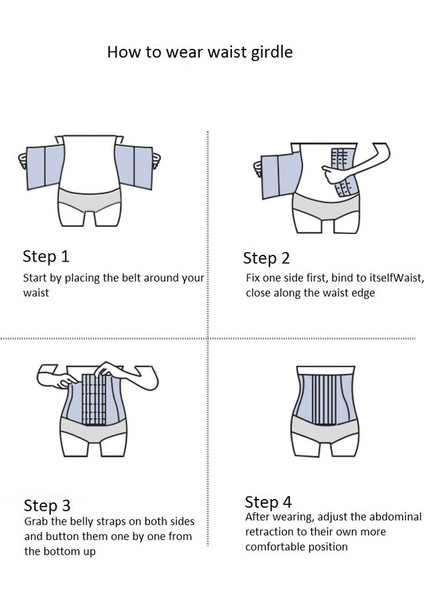 How to wear waist girdle

Step 1
Start by placing the belt around your waist

Step 2
Fix one side first, bind to itselfWaist, close along the waist edge

Step 3
Grab the belly straps on both sides and button them one by one from the bottom up

Step 4
After wearing, adjust the abdominal retraction to their own more comfortable position